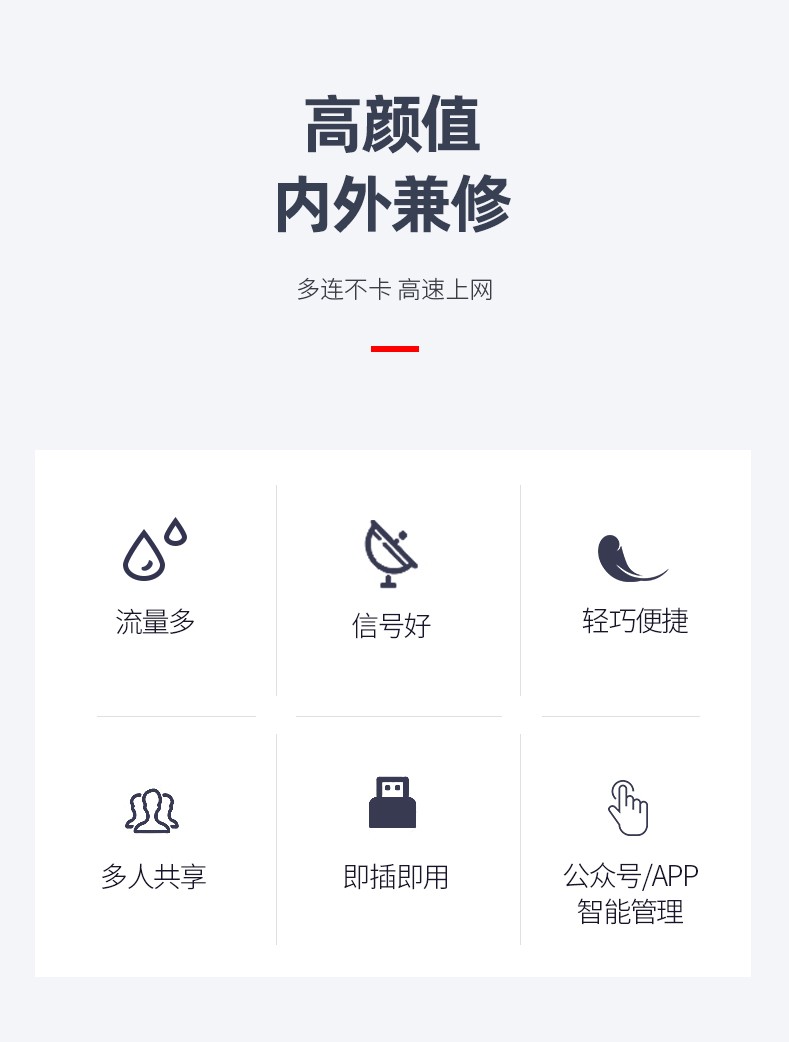 高颜值
内外兼修

多连不卡 高速上网

流量多

信号好

轻巧便捷

多人共享

即插即用

公众号/APP
智能管理