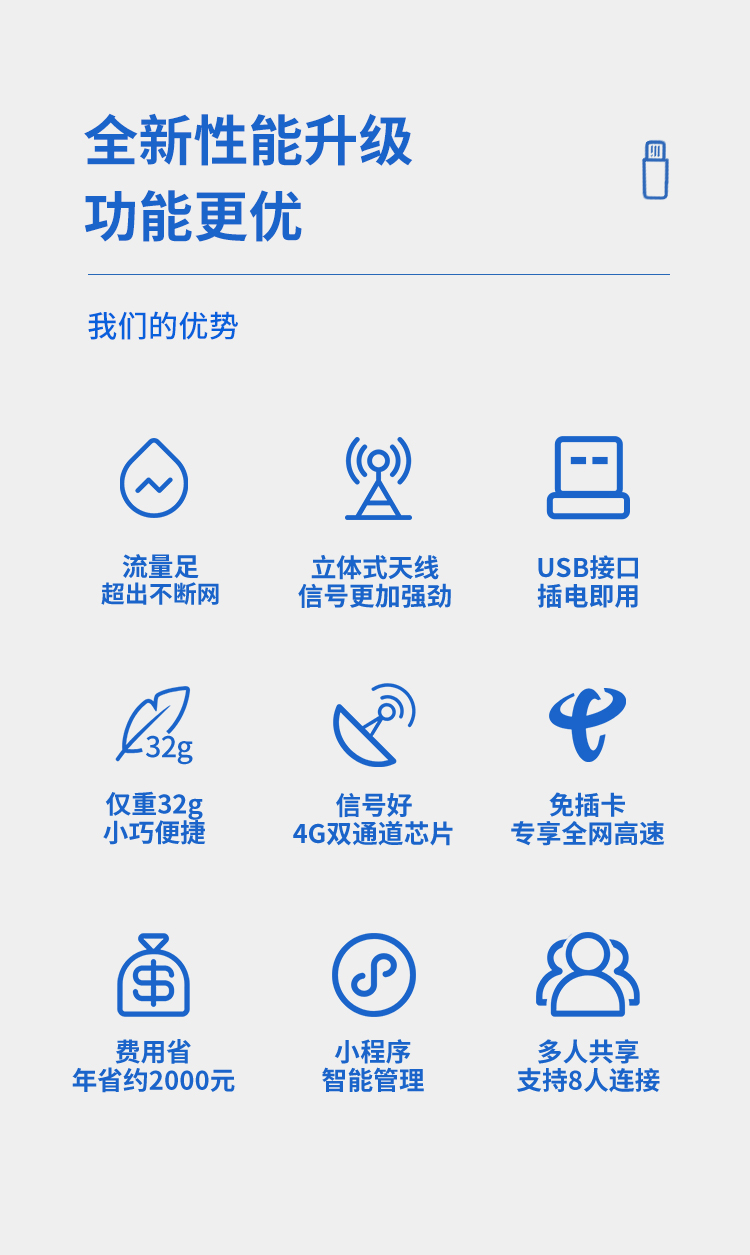 全新性能升级
功能更优

我们的优势

流量足
超出不断网

立体式天线
信号更加强劲

USB接口
插电即用

32g

仅重32g
小巧便捷

信号好
4G双通道芯片

免插卡
专享全网高速

费用省
年省约2000元

小程序
智能管理

多人共享
支持8人连接