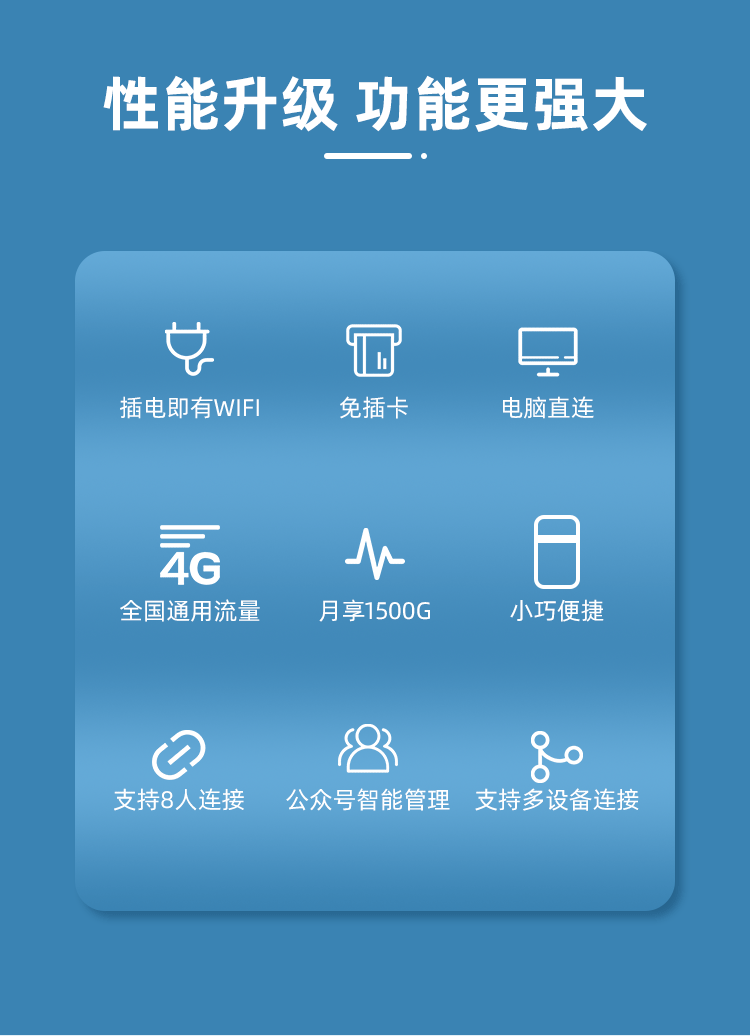 性能升级 功能更强大

插电即有WIFI

免插卡

电脑直连

4G

全国通用流量

月享1500G

小巧便捷

支持8人连接

公众号智能管理

支持多设备连接