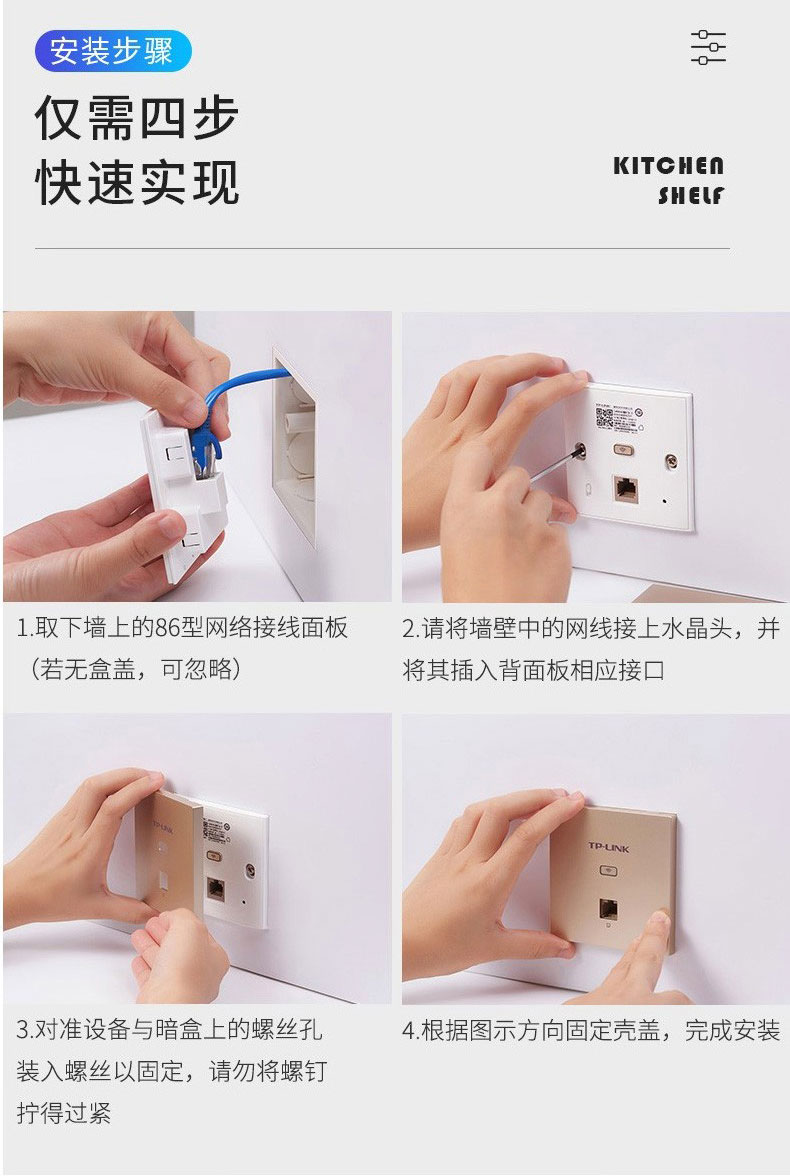 安装步骤

仅需四步
快速实现

KITCHEN
SHELF

1.取下墙上的86型网络接线面板（若无盒盖，可忽略）

2.请将墙壁中的网线接上水晶头，并将其插入背面板相应接口

TP-LINK

3.对准设备与暗盒上的螺丝孔装入螺丝以固定，请勿将螺钉拧得过紧

TP-LINK

4.根据图示方向固定壳盖，完成安装