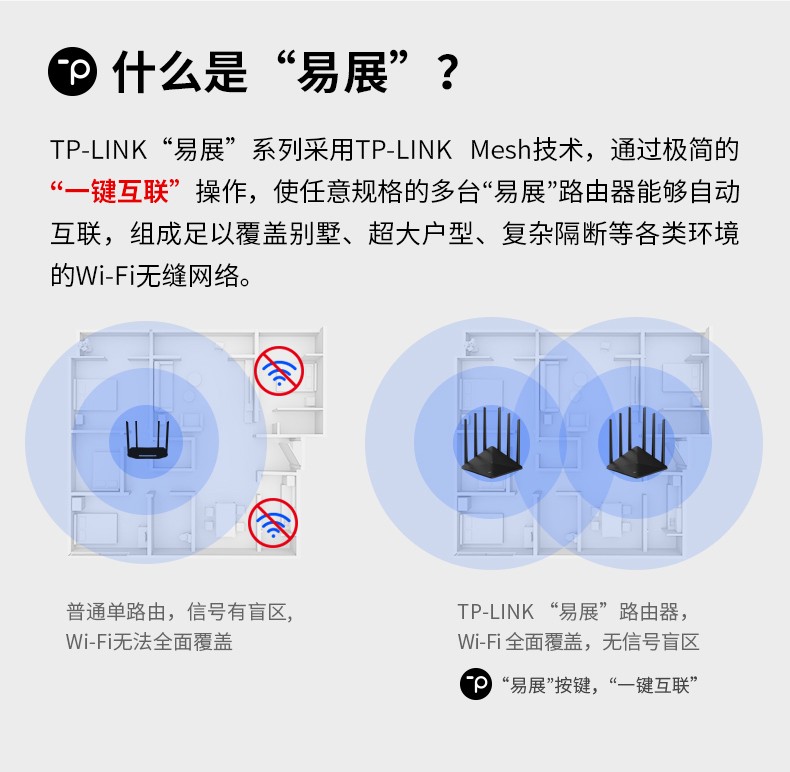 什么是“易展”？

TP-LINK“易展”系列采用TP-LINK Mesh技术，通过极简的“一键互联”操作，使任意规格的多台“易展”路由器能够自动互联，组成足以覆盖别墅、超大户型、复杂隔断等各类环境的Wi-Fi无缝网络。

普通单路由，信号有盲区，
Wi-Fi无法全面覆盖

TP-LINK “易展”路由器，
Wi-Fi 全面覆盖，无信号盲区

“易展”按键，“一键互联”