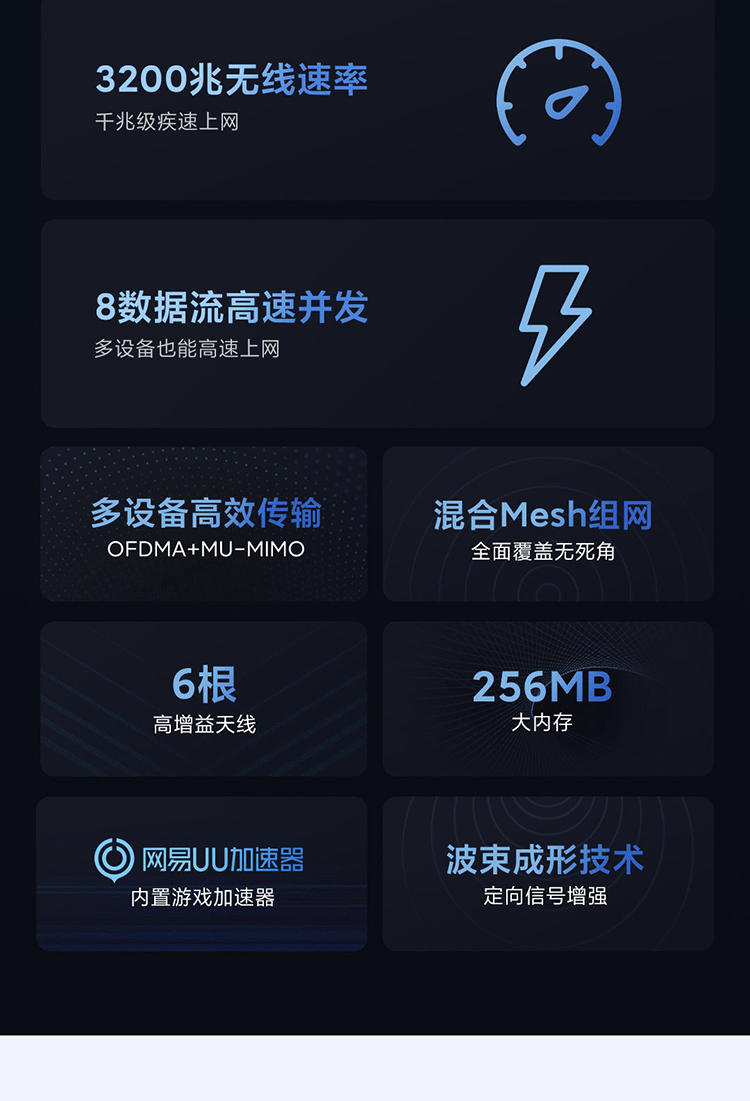 3200兆无线速率
千兆级疾速上网

8数据流高速并发
多设备也能高速上网

多设备高效传输
OFDMA+MU-MIMO

混合Mesh组网
全面覆盖无死角

6根
高增益天线

256MB
大内存

网易UU加速器
内置游戏加速器

波束成形技术
定向信号增强